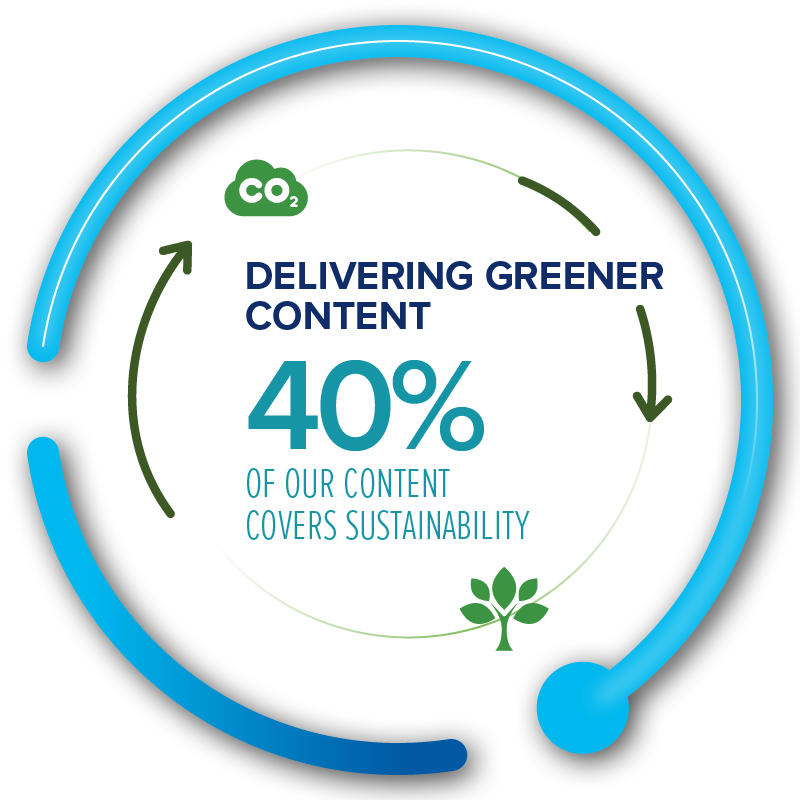 $CO_2$

DELIVERING GREENER CONTENT

40%

OF OUR CONTENT COVERS SUSTAINABILITY